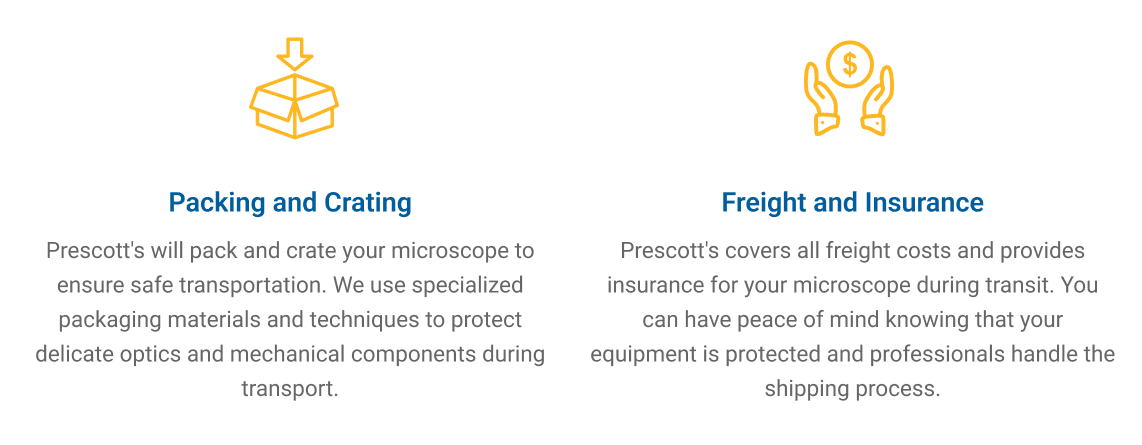 Packing and Crating

Prescott's will pack and crate your microscope to ensure safe transportation. We use specialized packaging materials and techniques to protect delicate optics and mechanical components during transport.

Freight and Insurance

Prescott's covers all freight costs and provides insurance for your microscope during transit. You can have peace of mind knowing that your equipment is protected and professionals handle the shipping process.